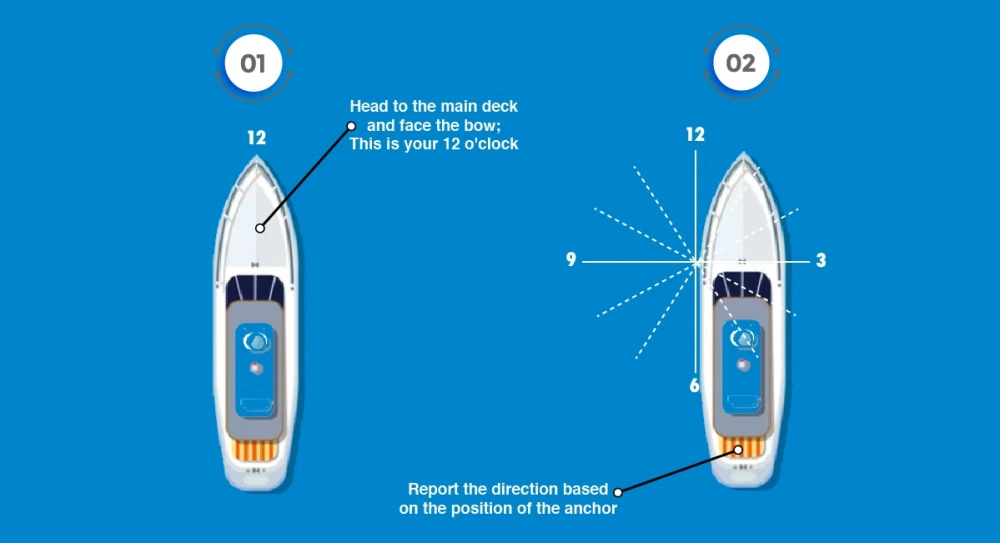 01

12

Head to the main deck and face the bow; This is your 12 o'clock

02

12

9

3

6

Report the direction based on the position of the anchor